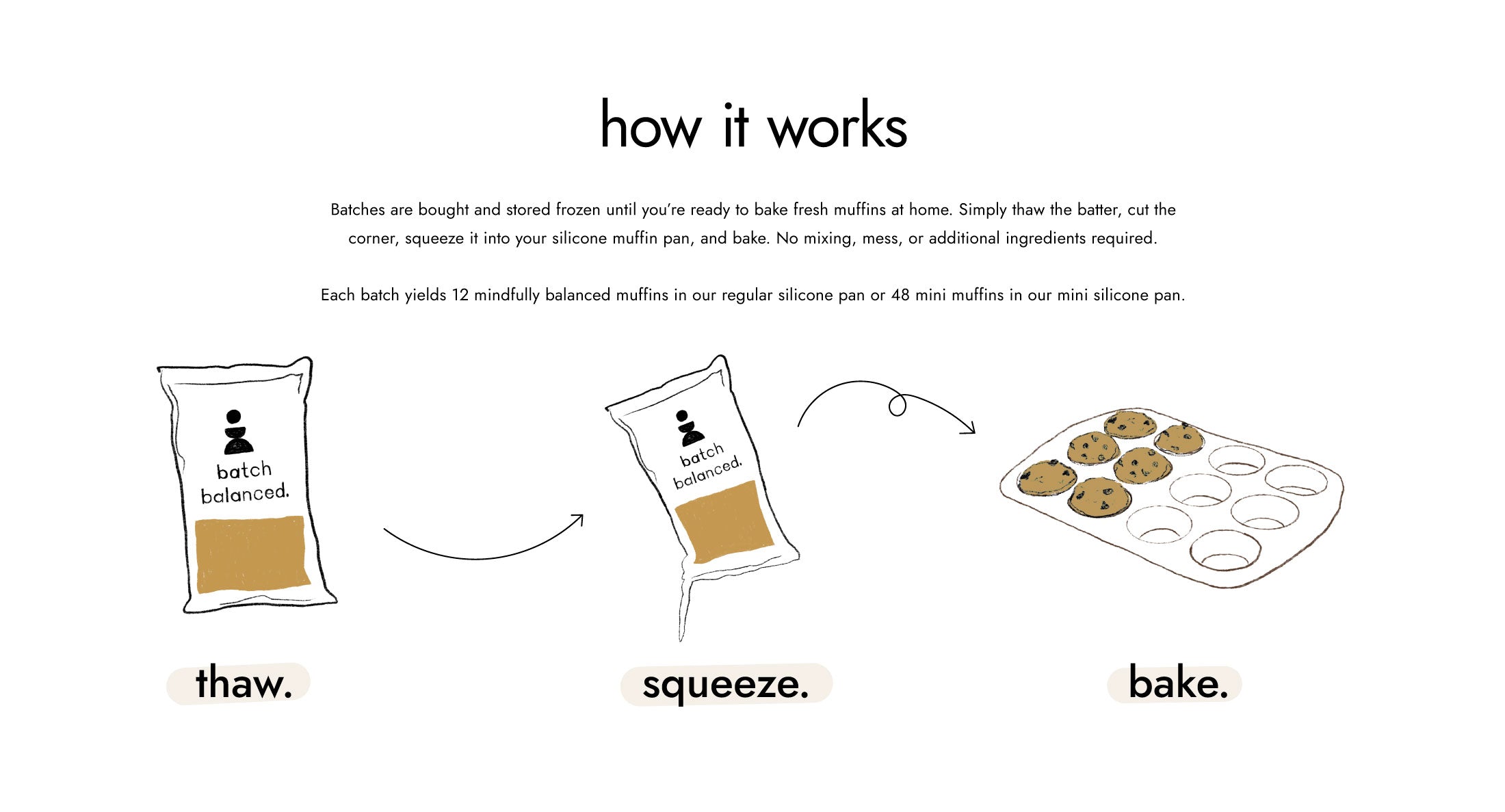 how it works

Batches are bought and stored frozen until you're ready to bake fresh muffins at home. Simply thaw the batter, cut the corner, squeeze it into your silicone muffin pan, and bake. No mixing, mess, or additional ingredients required.

Each batch yields 12 mindfully balanced muffins in our regular silicone pan or 48 mini muffins in our mini silicone pan.

batch balanced.

batch balanced.

thaw.

squeeze.

bake.